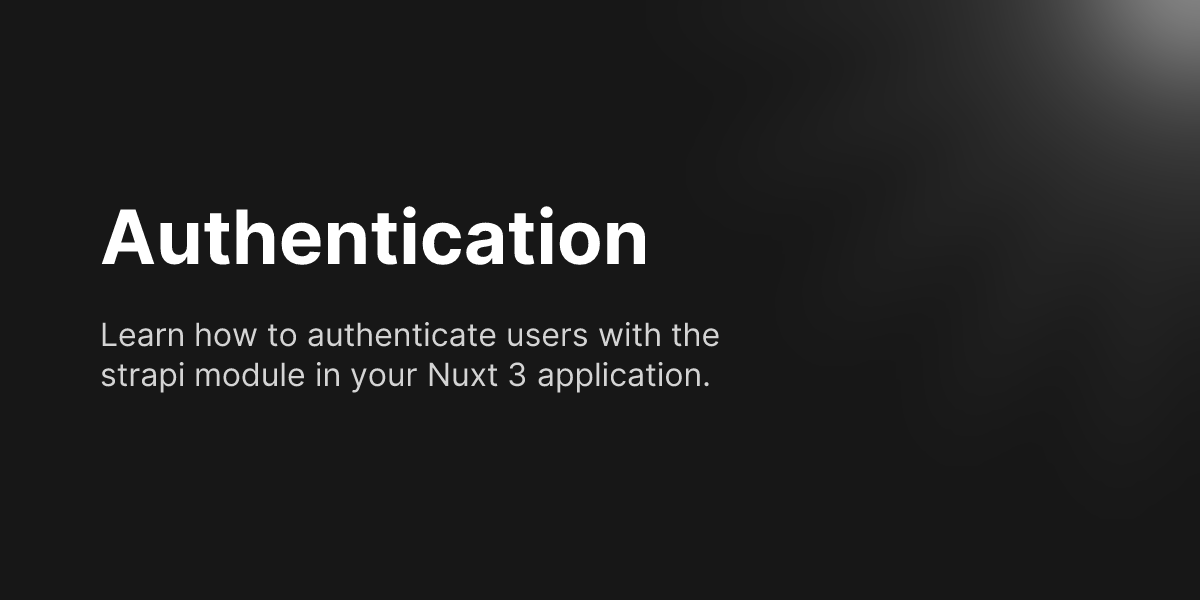 Authentication

Learn how to authenticate users with the strapi module in your Nuxt 3 application.